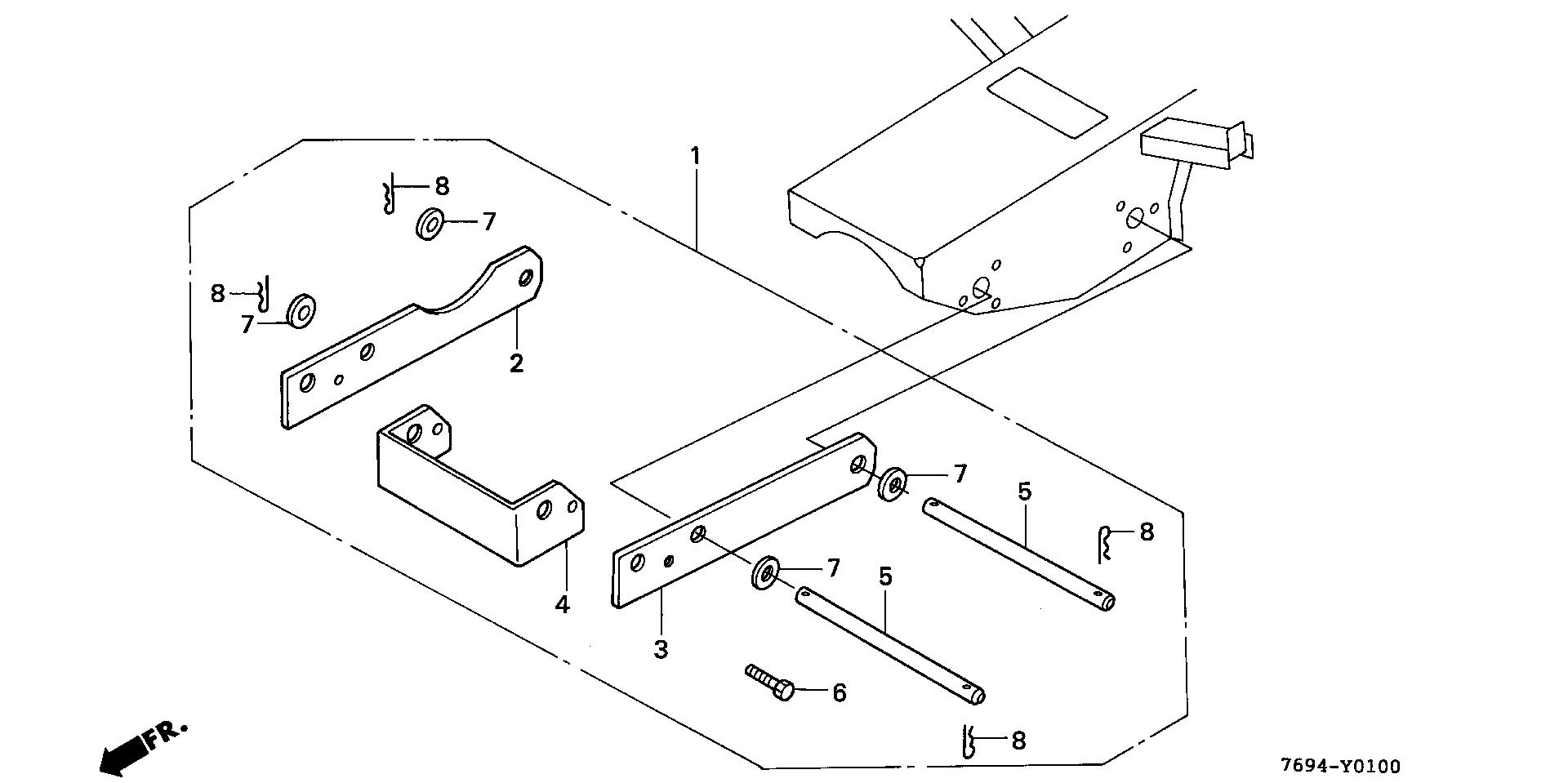 1
8
7
8
7
2
4
7
5
8
7
5
3
6
8
FR.
7694-Y0100